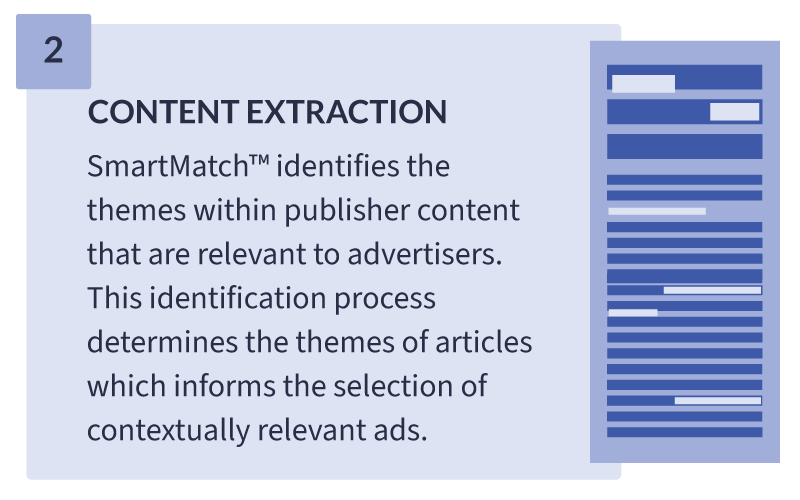 2

CONTENT EXTRACTION

SmartMatch™ identifies the themes within publisher content that are relevant to advertisers. This identification process determines the themes of articles which informs the selection of contextually relevant ads.